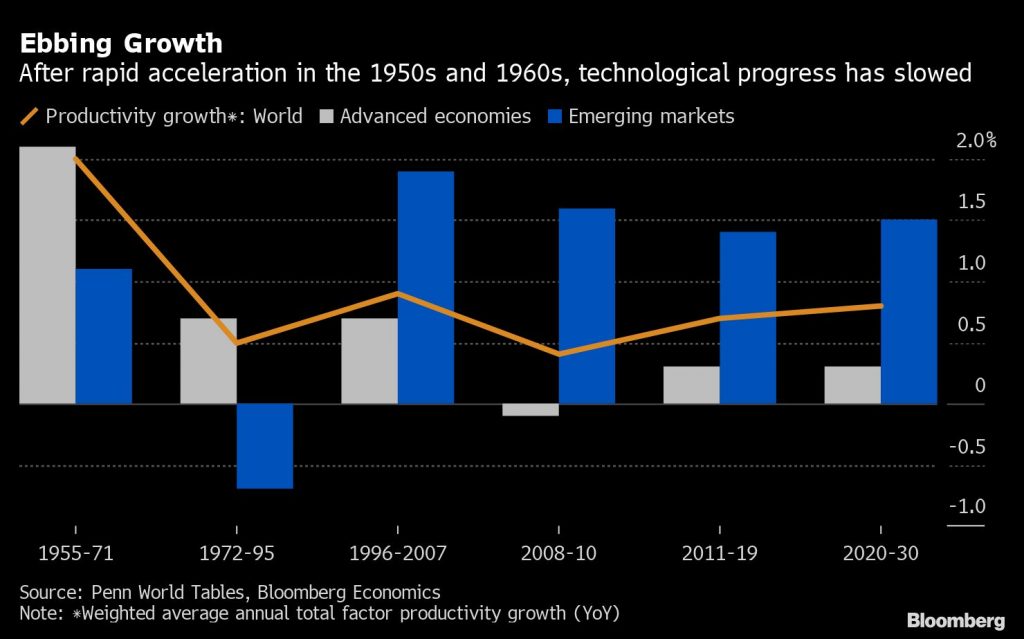 Ebbing Growth
After rapid acceleration in the 1950s and 1960s, technological progress has slowed

Productivity growth*: World Advanced economies Emerging markets

2.0%
1.5
1.0
0.5
0
-0.5
-1.0

1955-71 1972-95 1996-2007 2008-10 2011-19 2020-30

Source: Penn World Tables, Bloomberg Economics
Note: *Weighted average annual total factor productivity growth (YoY)

Bloomberg