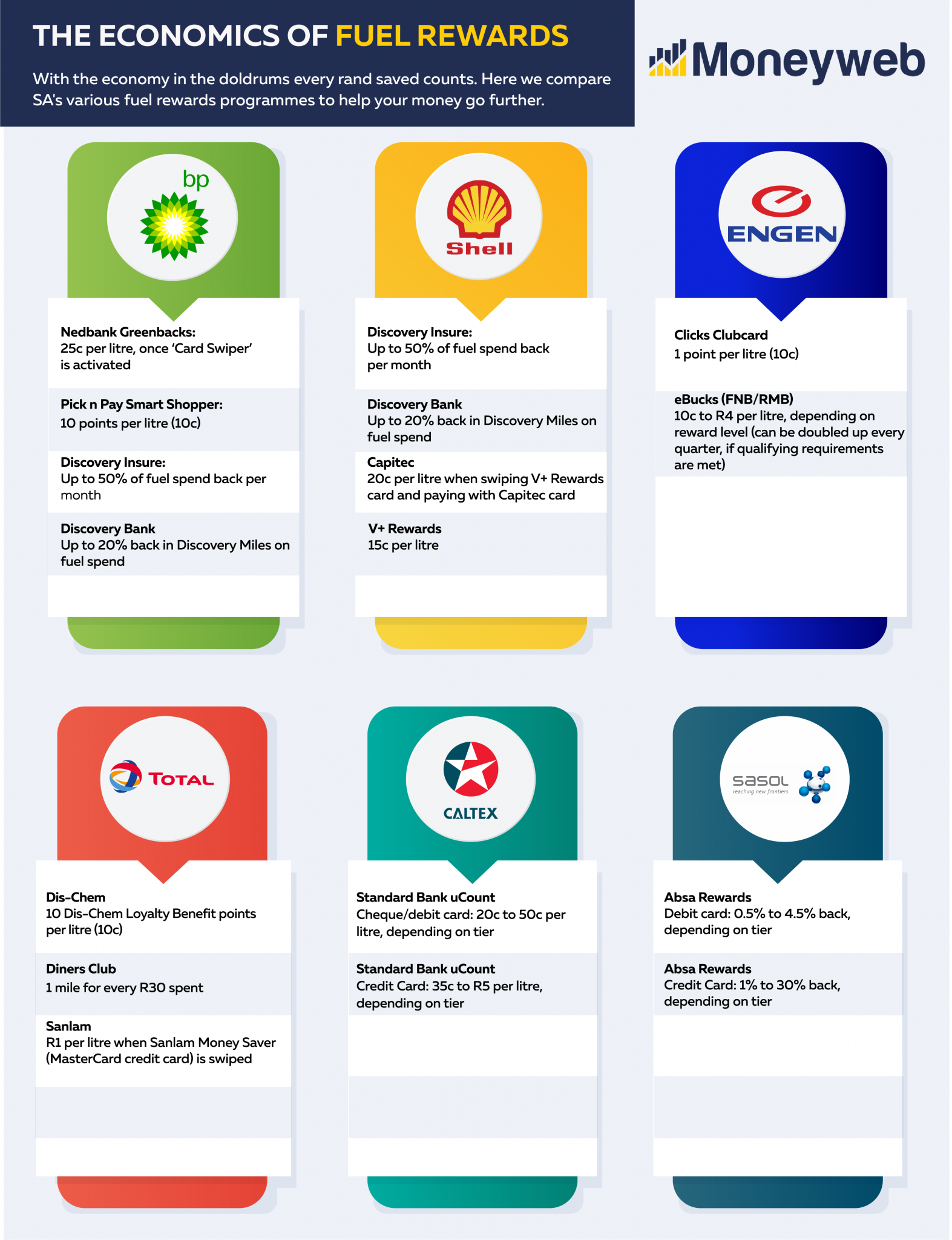 THE ECONOMICS OF FUEL REWARDS

With the economy in the doldrums every rand saved counts. Here we compare SA's various fuel rewards programmes to help your money go further.

Moneyweb

bp

Nedbank Greenbacks:
25c per litre, once 'Card Swiper' is activated

Pick n Pay Smart Shopper:
10 points per litre (10c)

Discovery Insure:
Up to 50% of fuel spend back per month

Discovery Bank
Up to 20% back in Discovery Miles on fuel spend

Shell

Discovery Insure:
Up to 50% of fuel spend back per month

Discovery Bank
Up to 20% back in Discovery Miles on fuel spend

Capitec
20c per litre when swiping V+ Rewards card and paying with Capitec card

V+ Rewards
15c per litre

ENGEN

Clicks Clubcard
1 point per litre (10c)

eBucks (FNB/RMB)
10c to R4 per litre, depending on reward level (can be doubled up every quarter, if qualifying requirements are met)

TOTAL

Dis-Chem
10 Dis-Chem Loyalty Benefit points per litre (10c)

Diners Club
1 mile for every R30 spent

Sanlam
R1 per litre when Sanlam Money Saver (MasterCard credit card) is swiped

CALTEX

Standard Bank uCount
Cheque/debit card: 20c to 50c per litre, depending on tier

Standard Bank uCount
Credit Card: 35c to R5 per litre, depending on tier

sasol
reaching new frontiers

Absa Rewards
Debit card: 0.5% to 4.5% back, depending on tier

Absa Rewards
Credit Card: 1% to 30% back, depending on tier