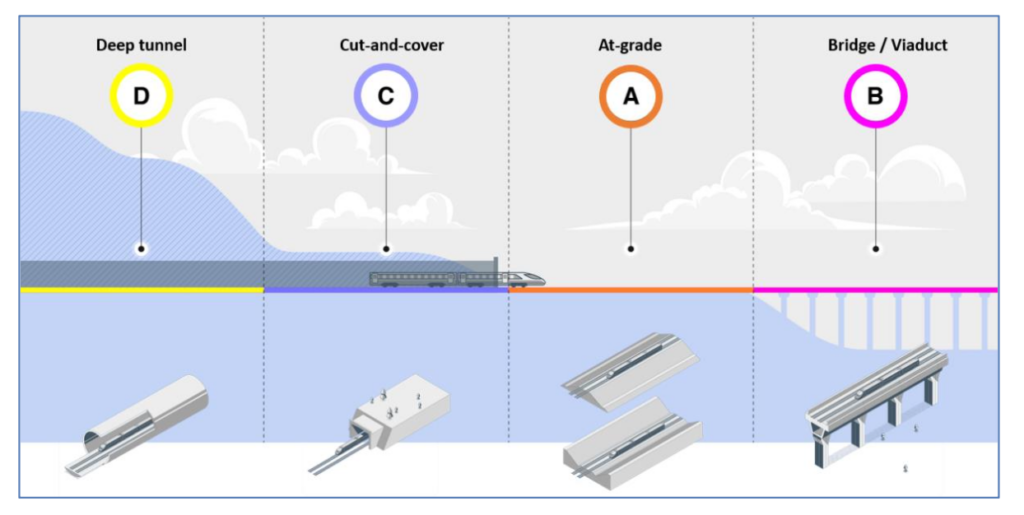 Deep tunnel
D

Cut-and-cover
C

At-grade
A

Bridge / Viaduct
B